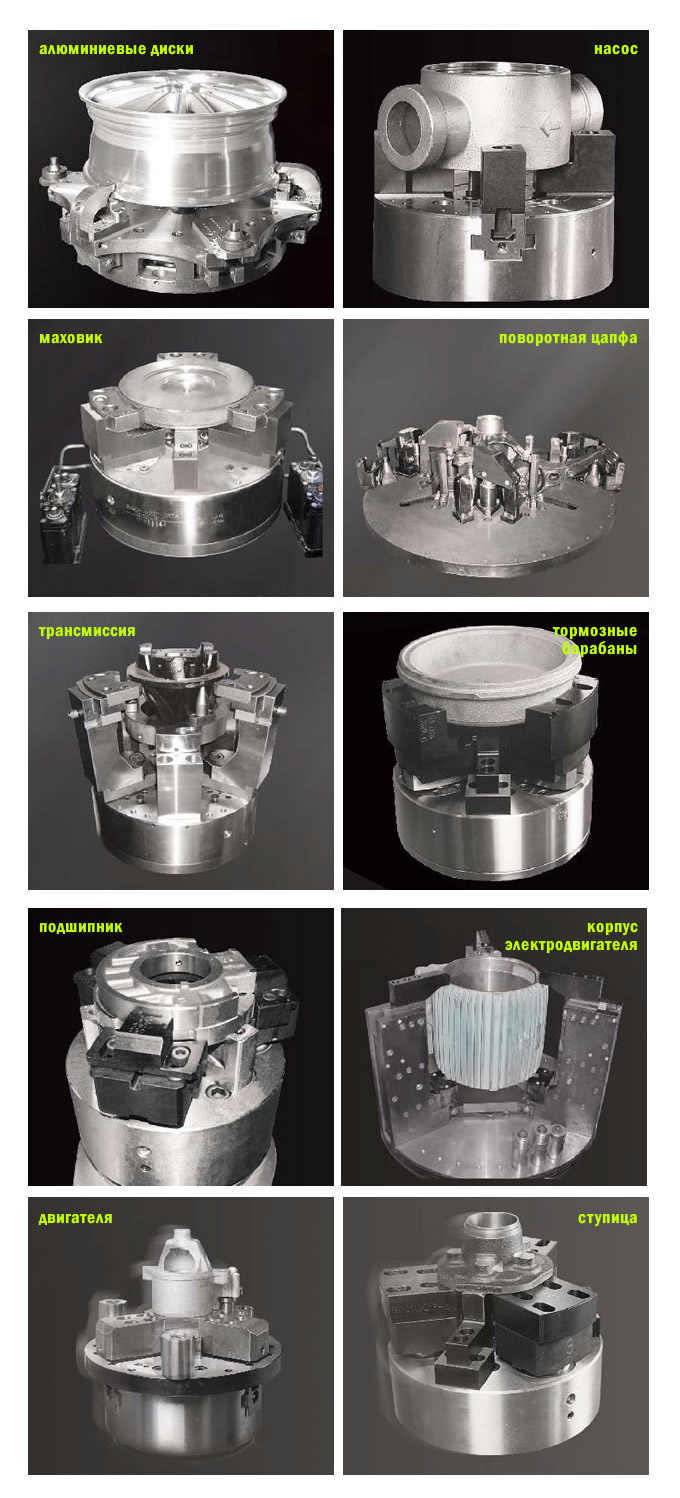 алюминиевые диски

насос

маховик

поворотная цапфа

трансмиссия

тормозные барабаны

подшипник

корпус электродвигателя

двигателя

ступица